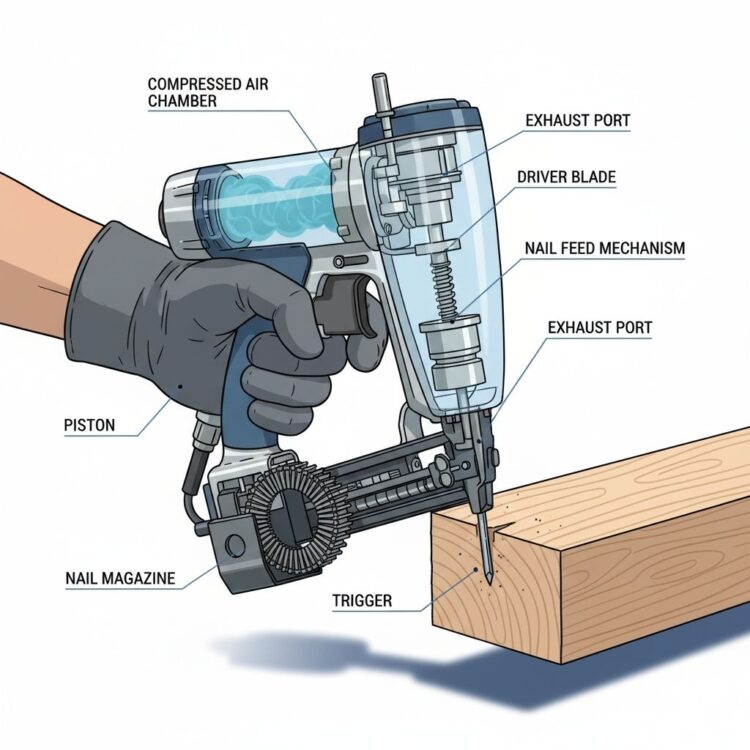 COMPRESSED AIR CHAMBER

EXHAUST PORT

DRIVER BLADE

NAIL FEED MECHANISM

EXHAUST PORT

PISTON

NAIL MAGAZINE

TRIGGER