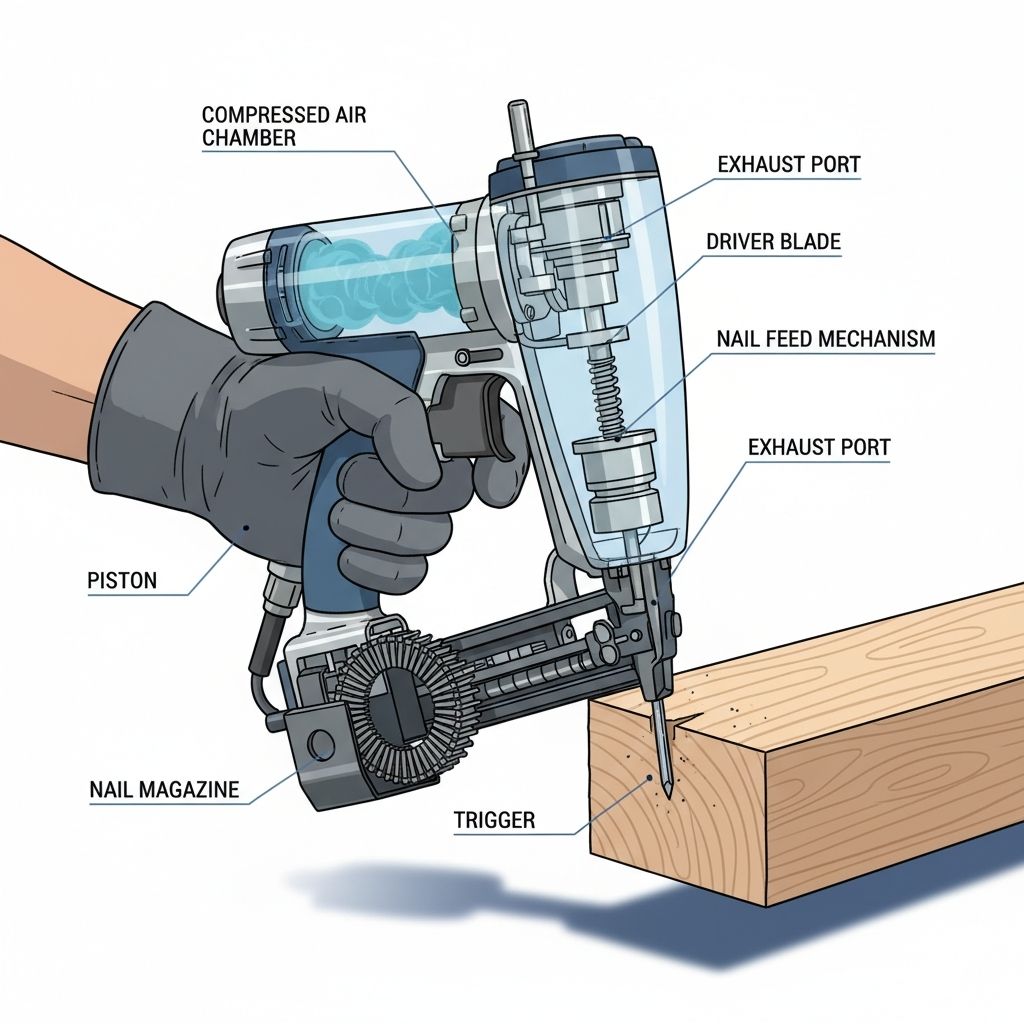 COMPRESSED AIR CHAMBER

EXHAUST PORT

DRIVER BLADE

NAIL FEED MECHANISM

EXHAUST PORT

PISTON

NAIL MAGAZINE

TRIGGER